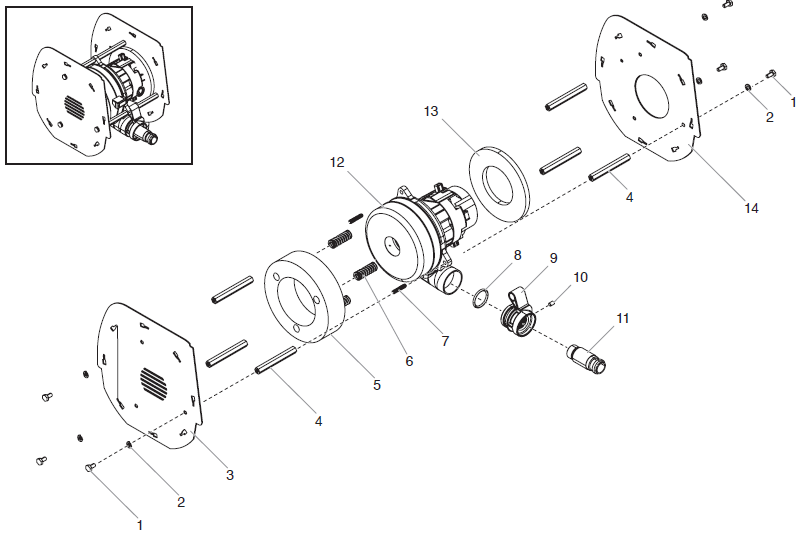 1
2
13
12
4
14
8
9
10
11
7
6
5
4
3
2
1